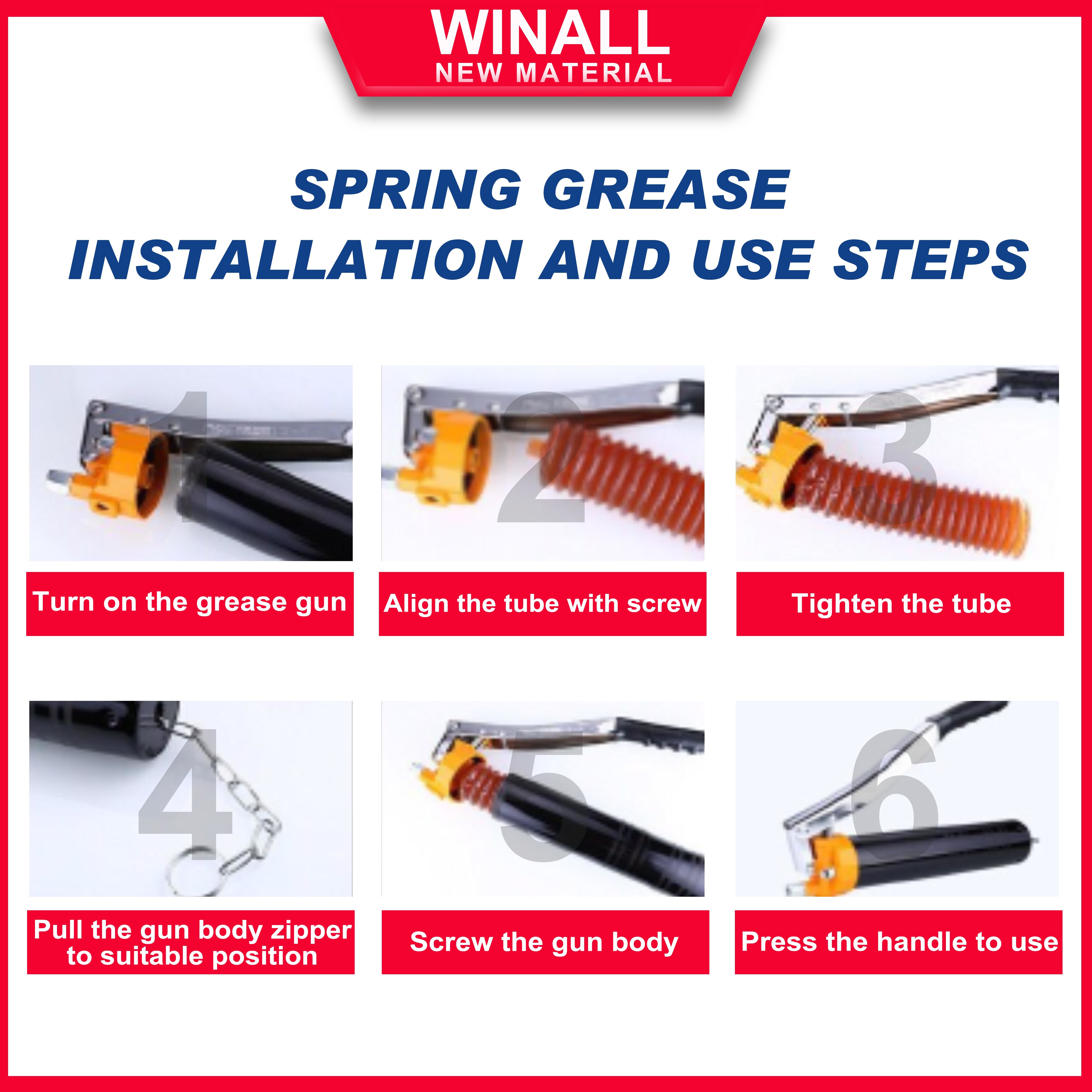 WINALL
NEW MATERIAL

SPRING GREASE
INSTALLATION AND USE STEPS

1

Turn on the grease gun

2

Align the tube with screw

3

Tighten the tube

4

Pull the gun body zipper to suitable position

5

Screw the gun body

6

Press the handle to use